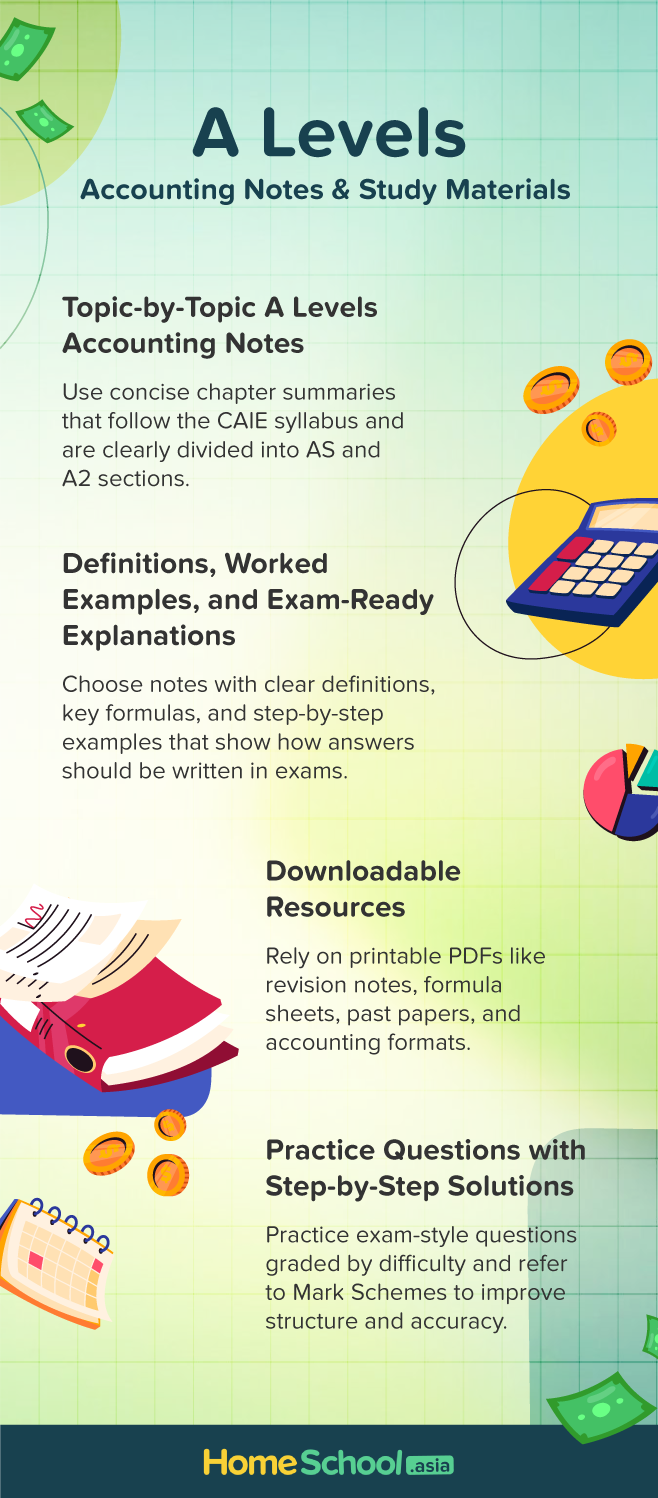 A Levels
Accounting Notes & Study Materials

Topic-by-Topic A Levels Accounting Notes

Use concise chapter summaries that follow the CAIE syllabus and are clearly divided into AS and A2 sections.

Definitions, Worked Examples, and Exam-Ready Explanations

Choose notes with clear definitions, key formulas, and step-by-step examples that show how answers should be written in exams.

Downloadable Resources

Rely on printable PDFs like revision notes, formula sheets, past papers, and accounting formats.

Practice Questions with Step-by-Step Solutions

Practice exam-style questions graded by difficulty and refer to Mark Schemes to improve structure and accuracy.

HomeSchool.asia