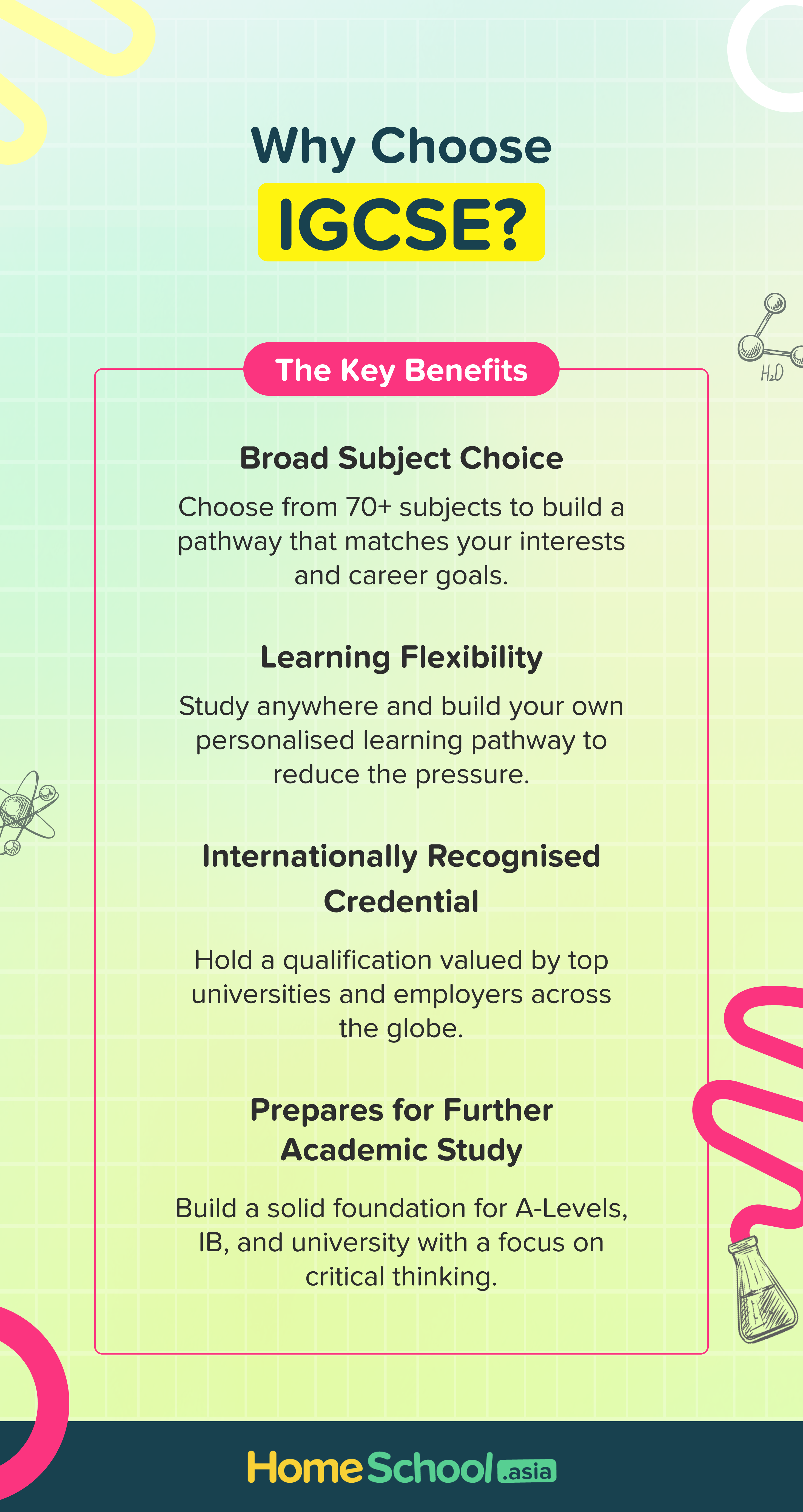 Why Choose
IGCSE?

$H_2O$

The Key Benefits

Broad Subject Choice

Choose from 70+ subjects to build a pathway that matches your interests and career goals.

Learning Flexibility

Study anywhere and build your own personalised learning pathway to reduce the pressure.

Internationally Recognised Credential

Hold a qualification valued by top universities and employers across the globe.

Prepares for Further Academic Study

Build a solid foundation for A-Levels, IB, and university with a focus on critical thinking.

HomeSchool.asia